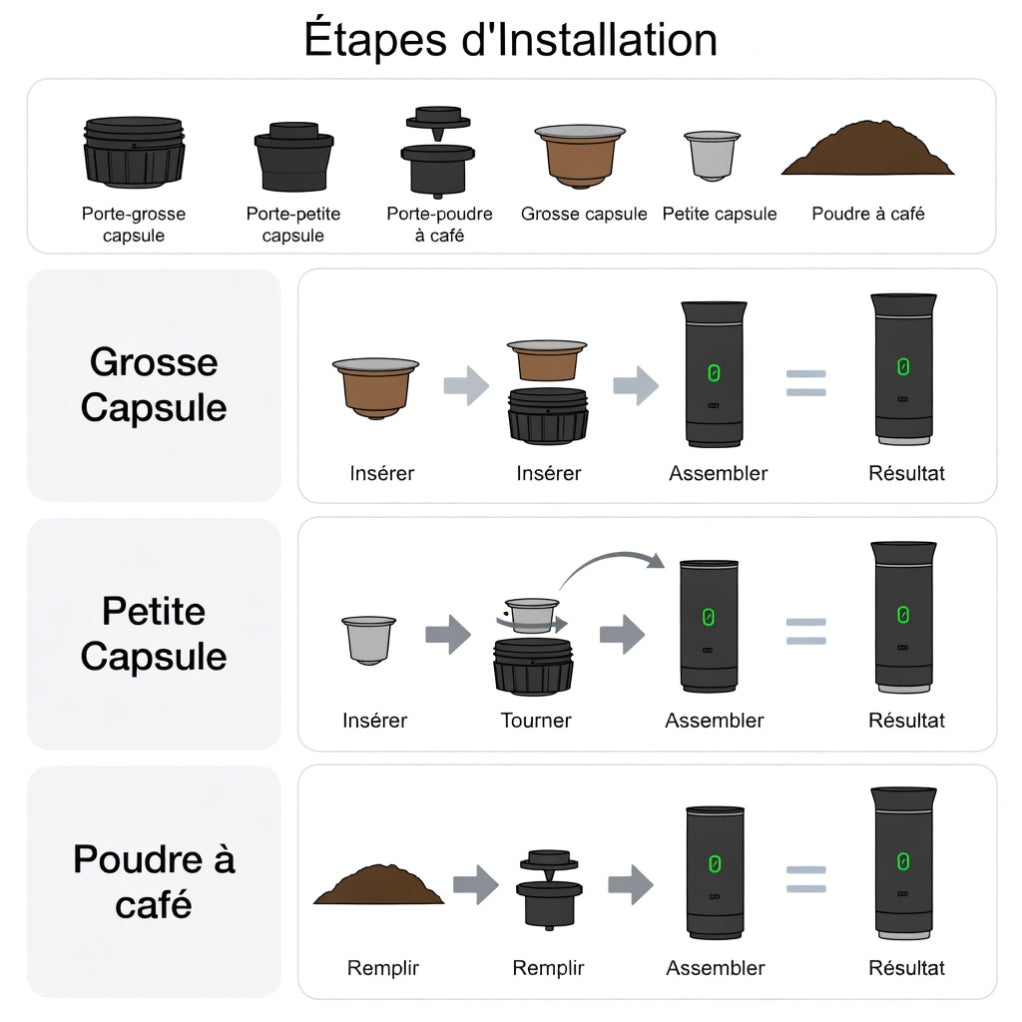 Étapes d'Installation

Porte-grosse capsule
Porte-petite capsule
Porte-poudre à café
Grosse capsule
Petite capsule
Poudre à café

Grosse Capsule

Insérer
Insérer
0
Assembler
0
Résultat

Petite Capsule

Insérer
Tourner
0
Assembler
0
Résultat

Poudre à café

Remplir
Remplir
0
Assembler
0
Résultat